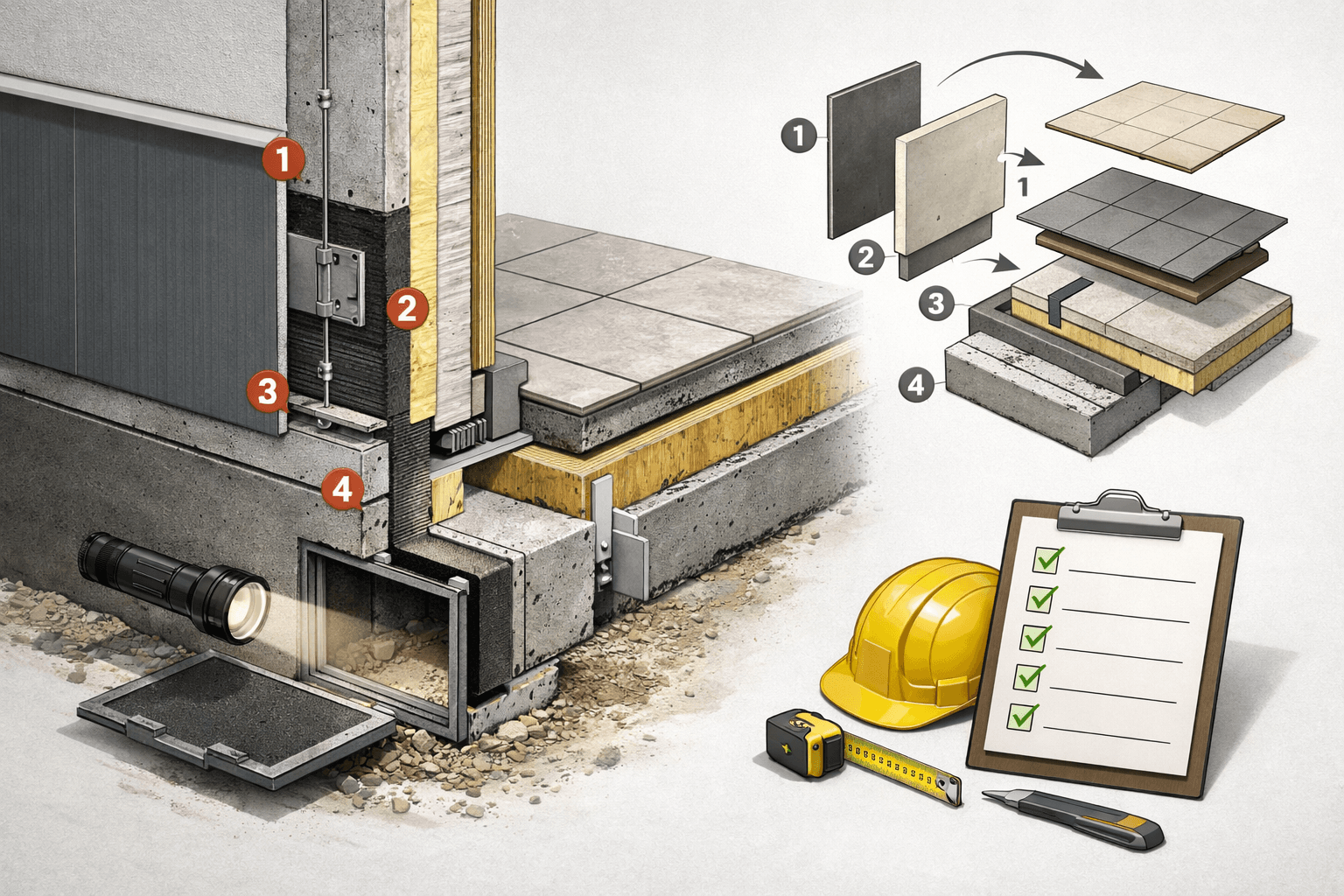 1
2
3
4
1
1
2
3
4